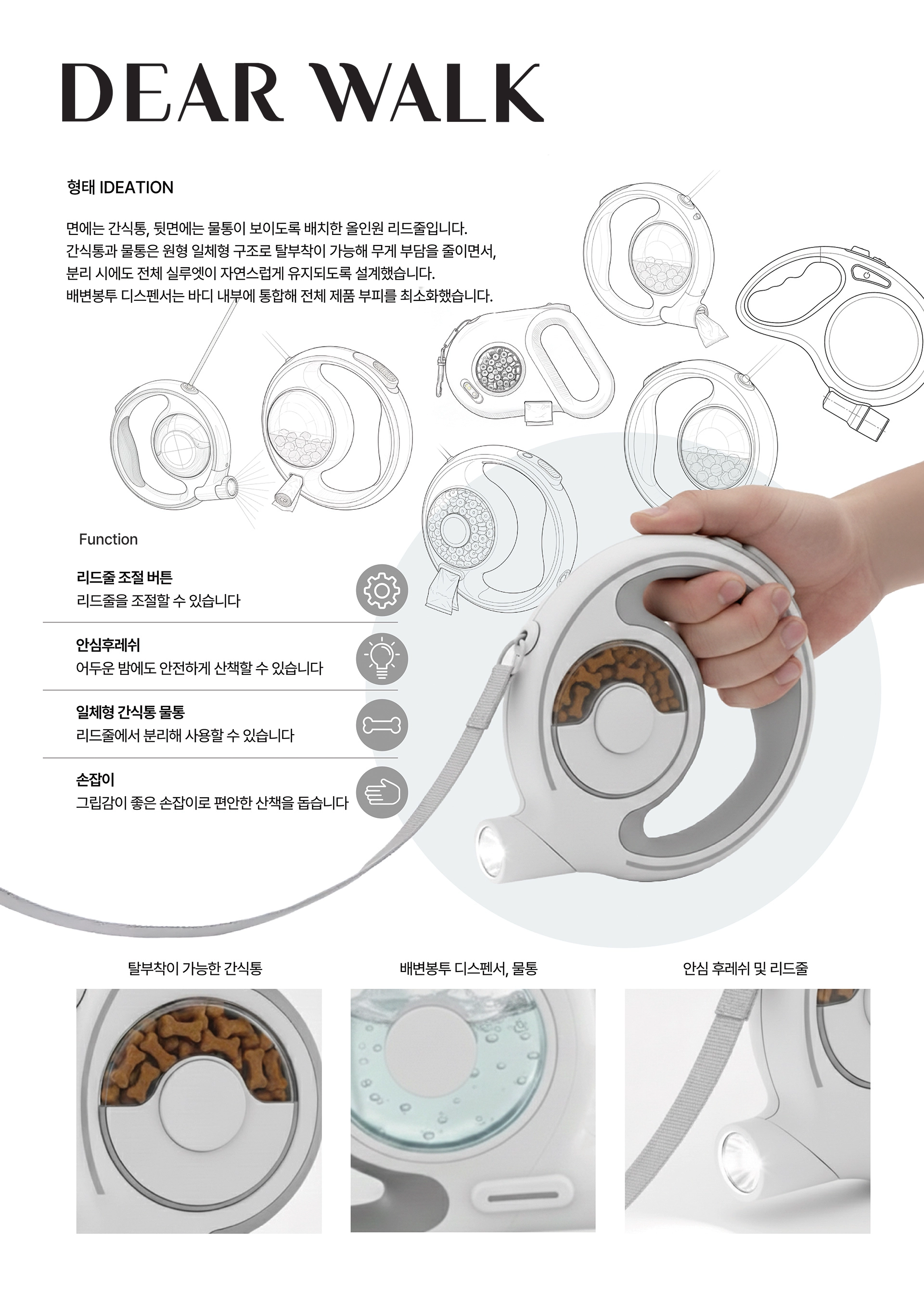 DEAR WALK

형태 IDEATION

면에는 간식통, 뒷면에는 물통이 보이도록 배치한 올인원 리드줄입니다. 간식통과 물통은 원형 일체형 구조로 탈부착이 가능해 무게 부담을 줄이면서, 분리 시에도 전체 실루엣이 자연스럽게 유지되도록 설계했습니다. 배변봉투 디스펜서는 바디 내부에 통합해 전체 제품 부피를 최소화했습니다.

Function

리드줄 조절 버튼
리드줄을 조절할 수 있습니다

안심후레쉬
어두운 밤에도 안전하게 산책할 수 있습니다

일체형 간식통 물통
리드줄에서 분리해 사용할 수 있습니다

손잡이
그립감이 좋은 손잡이로 편안한 산책을 돕습니다

탈부착이 가능한 간식통

배변봉투 디스펜서, 물통

안심 후레쉬 및 리드줄