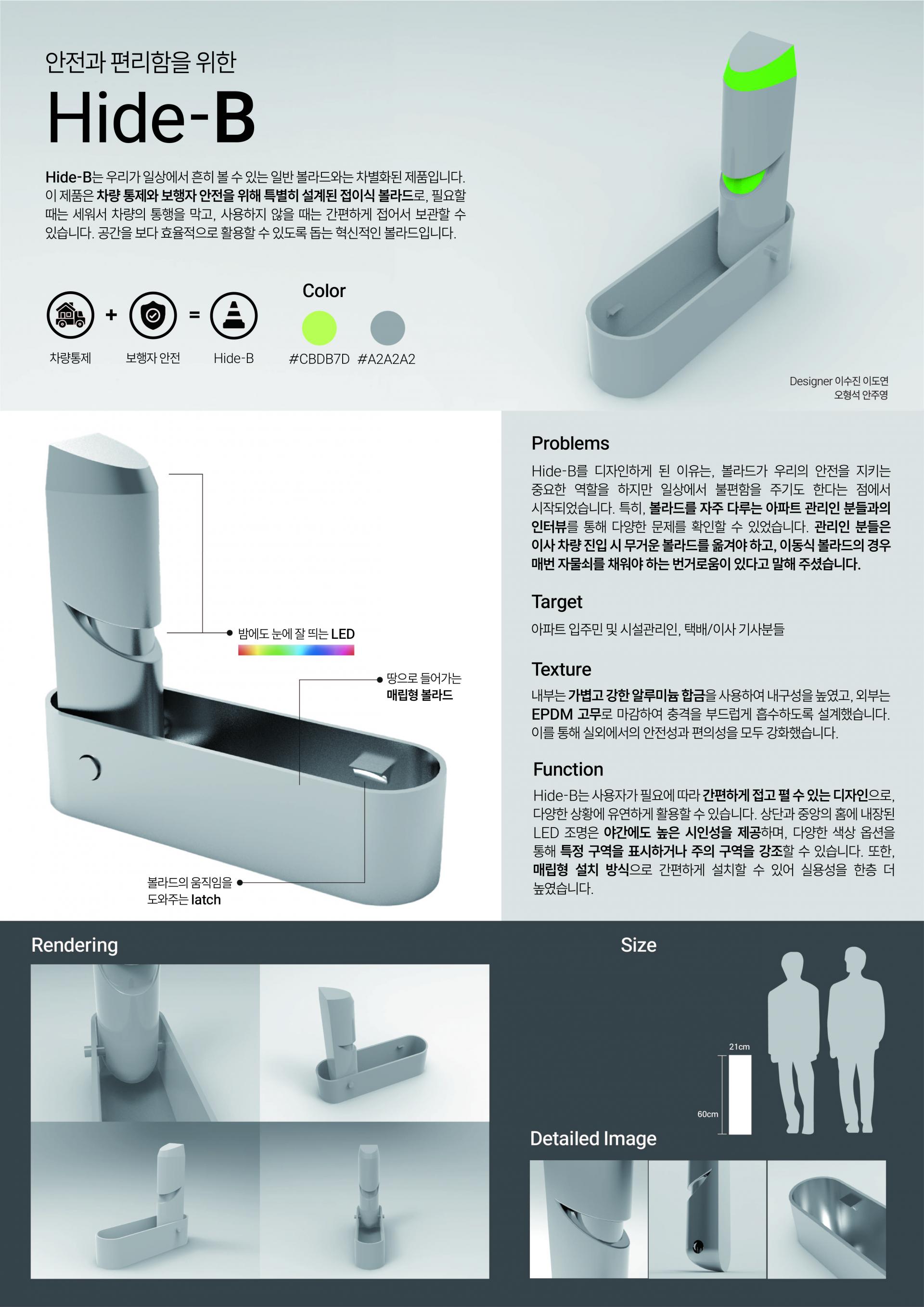 안전과 편리함을 위한

Hide-B

Hide-B는 우리가 일상에서 흔히 볼 수 있는 일반 볼라드와는 차별화된 제품입니다. 이 제품은 차량 통제와 보행자 안전을 위해 특별히 설계된 접이식 볼라드로, 필요할 때는 세워서 차량의 통행을 막고, 사용하지 않을 때는 간편하게 접어서 보관할 수 있습니다. 공간을 보다 효율적으로 활용할 수 있도록 돕는 혁신적인 볼라드입니다.

+ =

차량통제 보행자 안전 Hide-B

Color

#CBDB7D #A2A2A2

Designer 이수진 이도연
오형석 안주영

밤에도 눈에 잘 띄는 LED

땅으로 들어가는
매립형 볼라드

볼라드의 움직임을
도와주는 latch

Problems

Hide-B를 디자인하게 된 이유는, 볼라드가 우리의 안전을 지키는 중요한 역할을 하지만 일상에서 불편함을 주기도 한다는 점에서 시작되었습니다. 특히, 볼라드를 자주 다루는 아파트 관리인 분들과의 인터뷰를 통해 다양한 문제를 확인할 수 있었습니다. 관리인 분들은 이사 차량 진입 시 무거운 볼라드를 옮겨야 하고, 이동식 볼라드의 경우 매번 자물쇠를 채워야 하는 번거로움이 있다고 말해 주셨습니다.

Target

아파트 입주민 및 시설관리인, 택배/이사 기사분들

Texture

내부는 가볍고 강한 알루미늄 합금을 사용하여 내구성을 높였고, 외부는 EPDM 고무로 마감하여 충격을 부드럽게 흡수하도록 설계했습니다. 이를 통해 실외에서의 안전성과 편의성을 모두 강화했습니다.

Function

Hide-B는 사용자가 필요에 따라 간편하게 접고 펼 수 있는 디자인으로, 다양한 상황에 유연하게 활용할 수 있습니다. 상단과 중앙의 홈에 내장된 LED 조명은 야간에도 높은 시인성을 제공하며, 다양한 색상 옵션을 통해 특정 구역을 표시하거나 주의 구역을 강조할 수 있습니다. 또한, 매립형 설치 방식으로 간편하게 설치할 수 있어 실용성을 한층 더 높였습니다.

Rendering

Size

21cm

60cm

Detailed Image